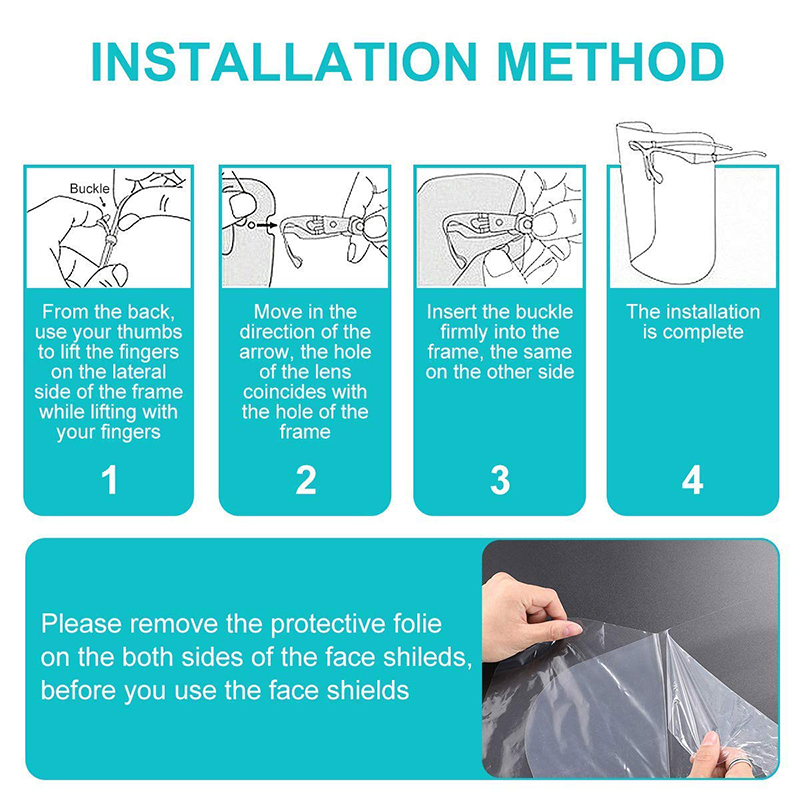 INSTALLATION METHOD

Buckle

From the back, use your thumbs to lift the fingers on the lateral side of the frame while lifting with your fingers

1

Move in the direction of the arrow, the hole of the lens coincides with the hole of the frame

2

Insert the buckle firmly into the frame, the same on the other side

3

The installation is complete

4

Please remove the protective folie on the both sides of the face shileds, before you use the face shields